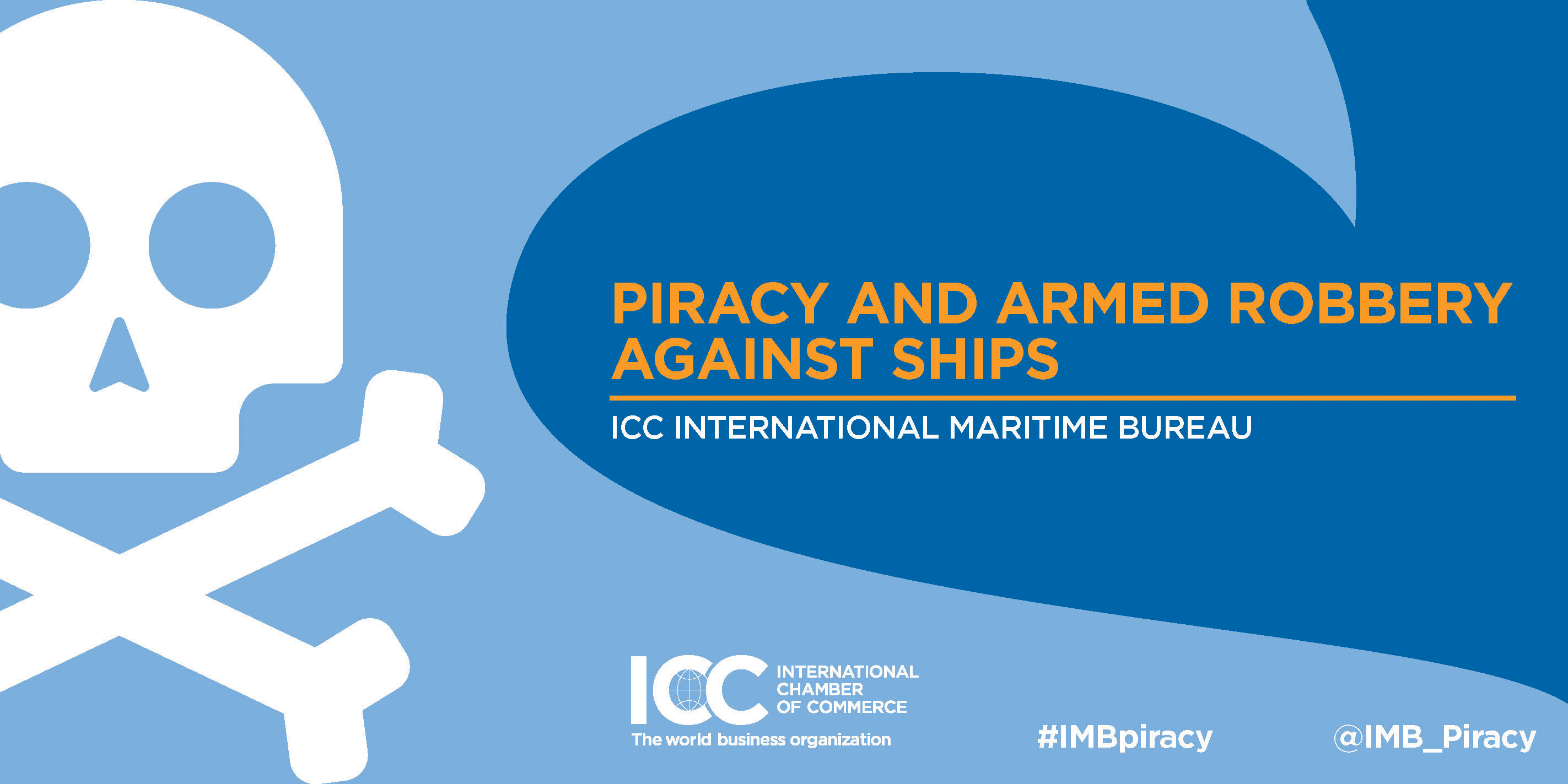 PIRACY AND ARMED ROBBERY AGAINST SHIPS

ICC INTERNATIONAL MARITIME BUREAU

ICC INTERNATIONAL CHAMBER OF COMMERCE
The world business organization

#IMBpiracy

@IMB_Piracy