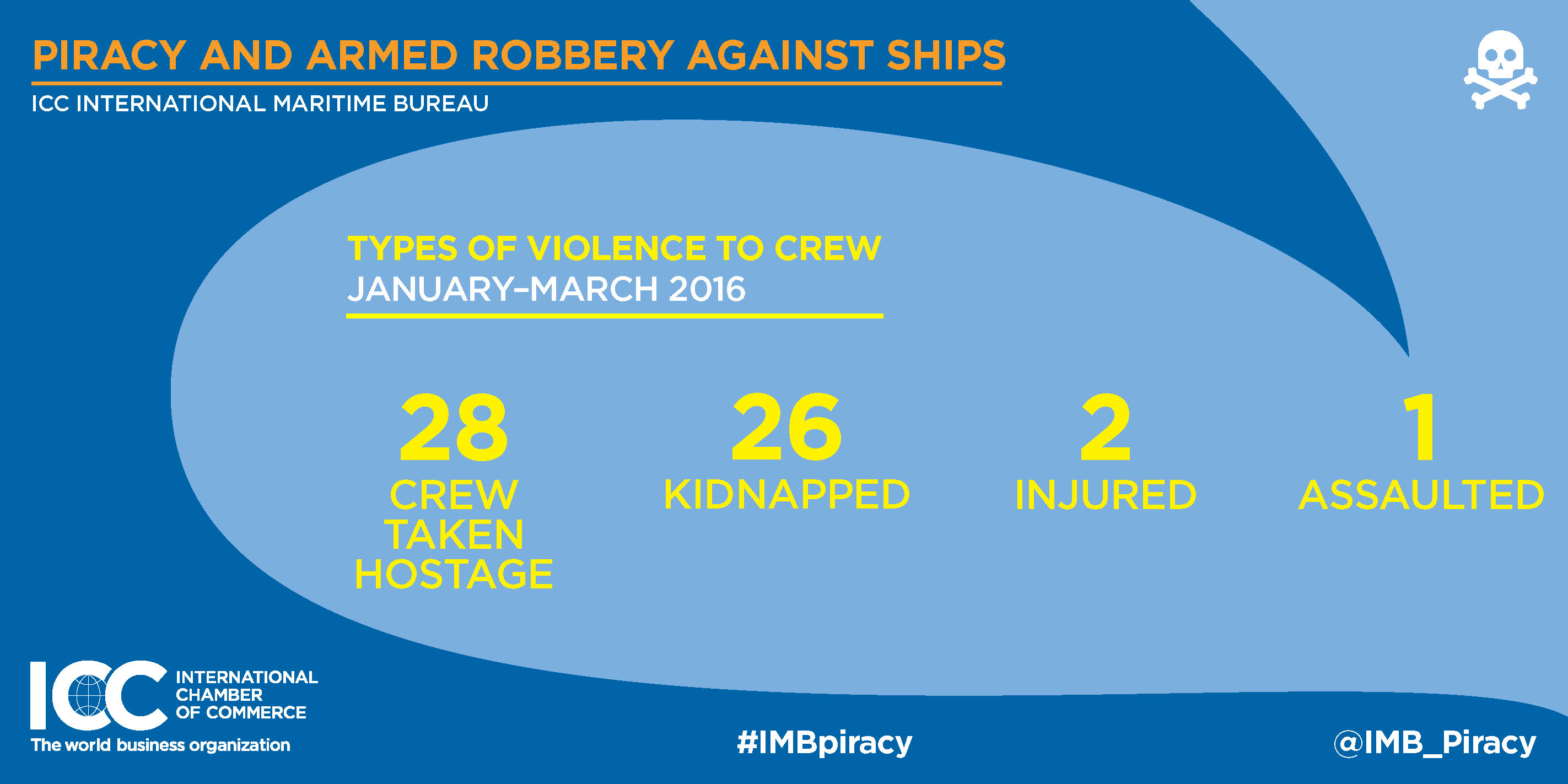 PIRACY AND ARMED ROBBERY AGAINST SHIPS
ICC INTERNATIONAL MARITIME BUREAU

TYPES OF VIOLENCE TO CREW
JANUARY–MARCH 2016

28
CREW TAKEN HOSTAGE

26
KIDNAPPED

2
INJURED

1
ASSAULTED

ICC INTERNATIONAL CHAMBER OF COMMERCE
The world business organization

#IMBpiracy

@IMB_Piracy